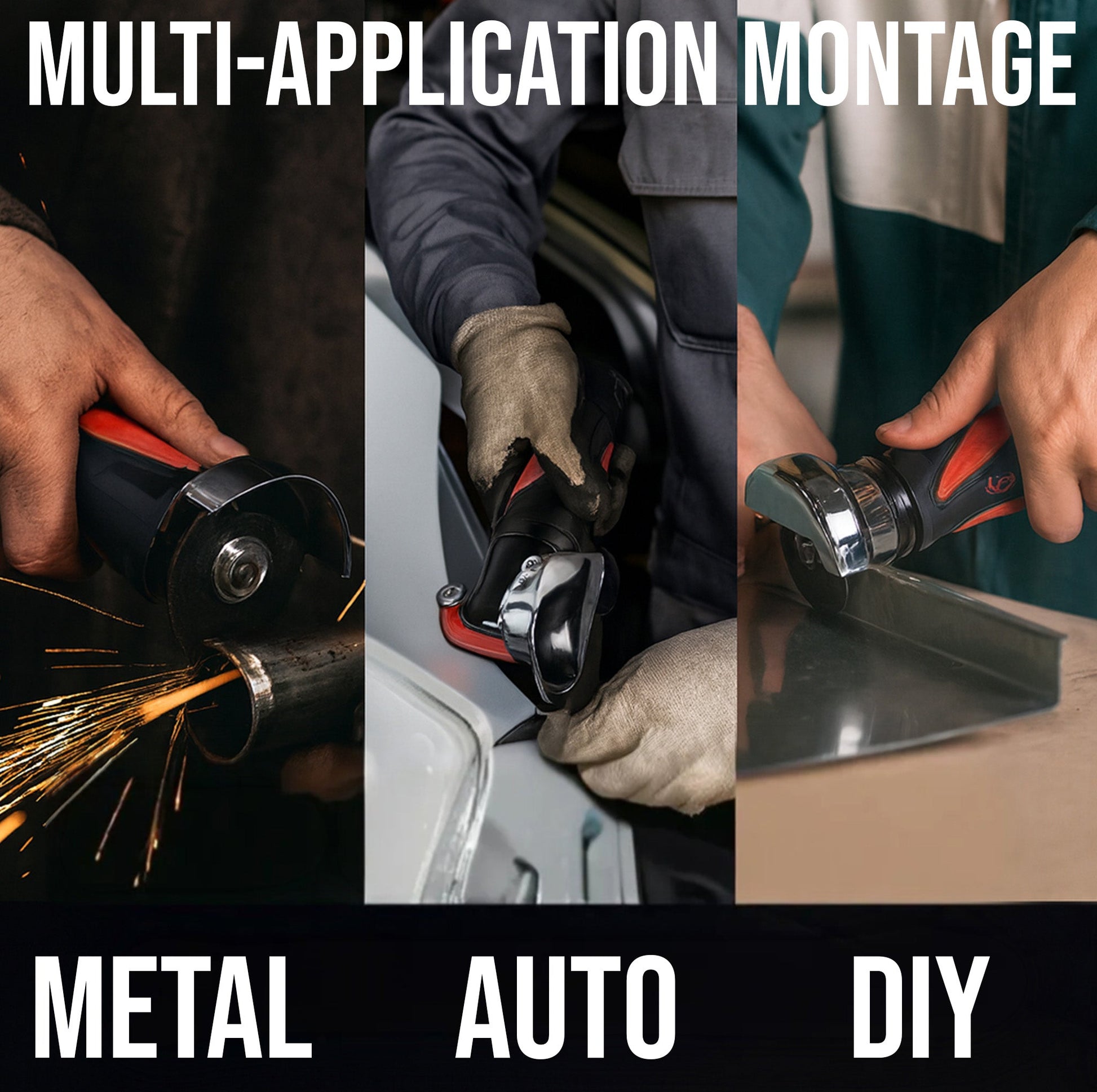 MULTI-APPLICATION MONTAGE

METAL AUTO DIY